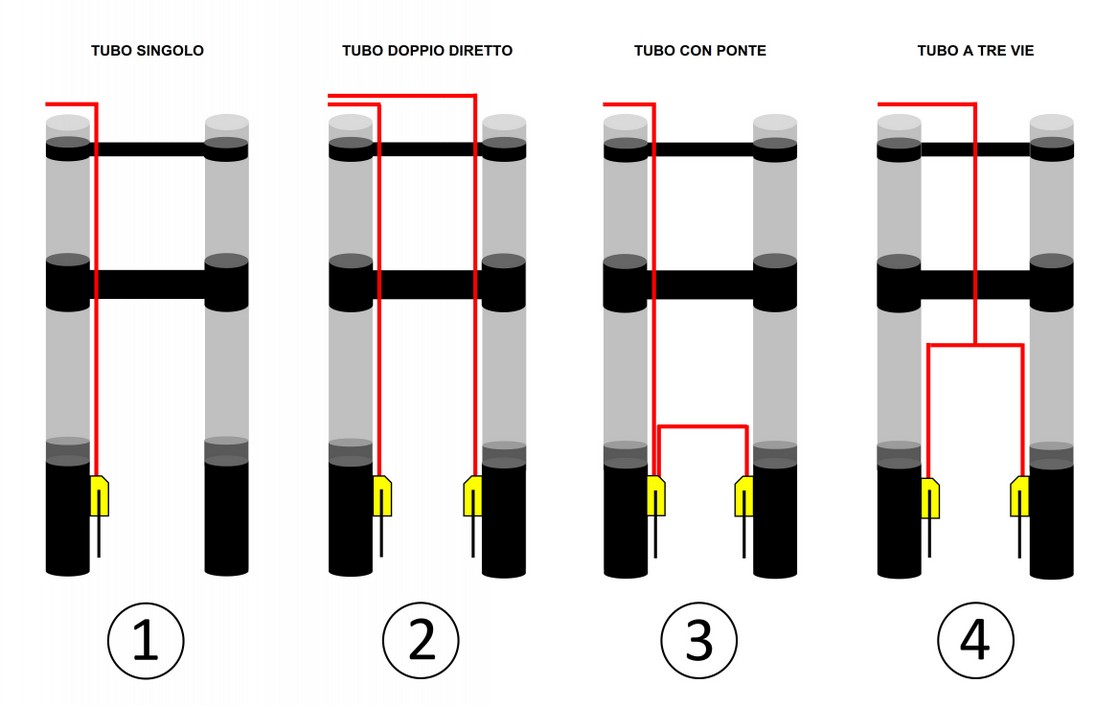 TUBO SINGOLO

TUBO DOPPIO DIRETTO

TUBO CON PONTE

TUBO A TRE VIE

1

2

3

4